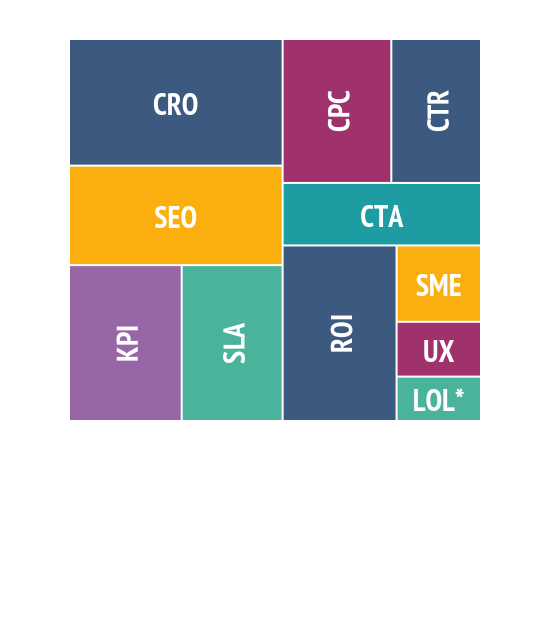 CRO
CPC
CTR
SEO
CTA
KPI
SLA
ROI
SME
UX
LOL*