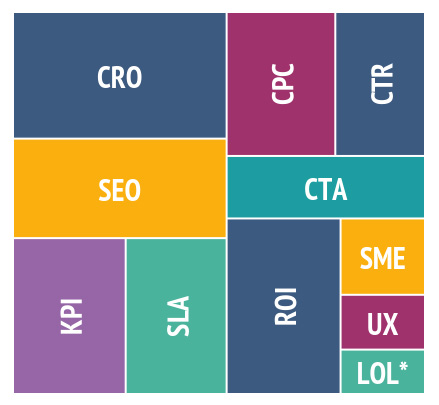 CRO

CPC

CTR

SEO

CTA

KPI

SLA

ROI

SME

UX

LOL*